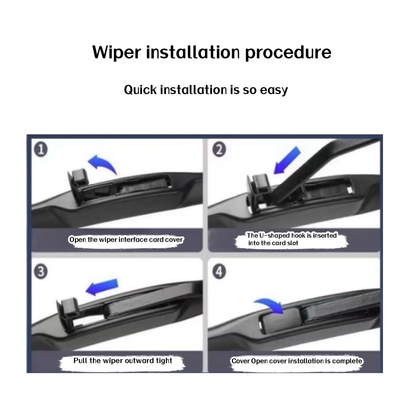 Wiper installation procedure

Quick installation is so easy

1

Open the wiper interface card cover

2

The U-shaped hook is inserted into the card slot

3

Pull the wiper outward tight

4

Cover Open cover installation is complete